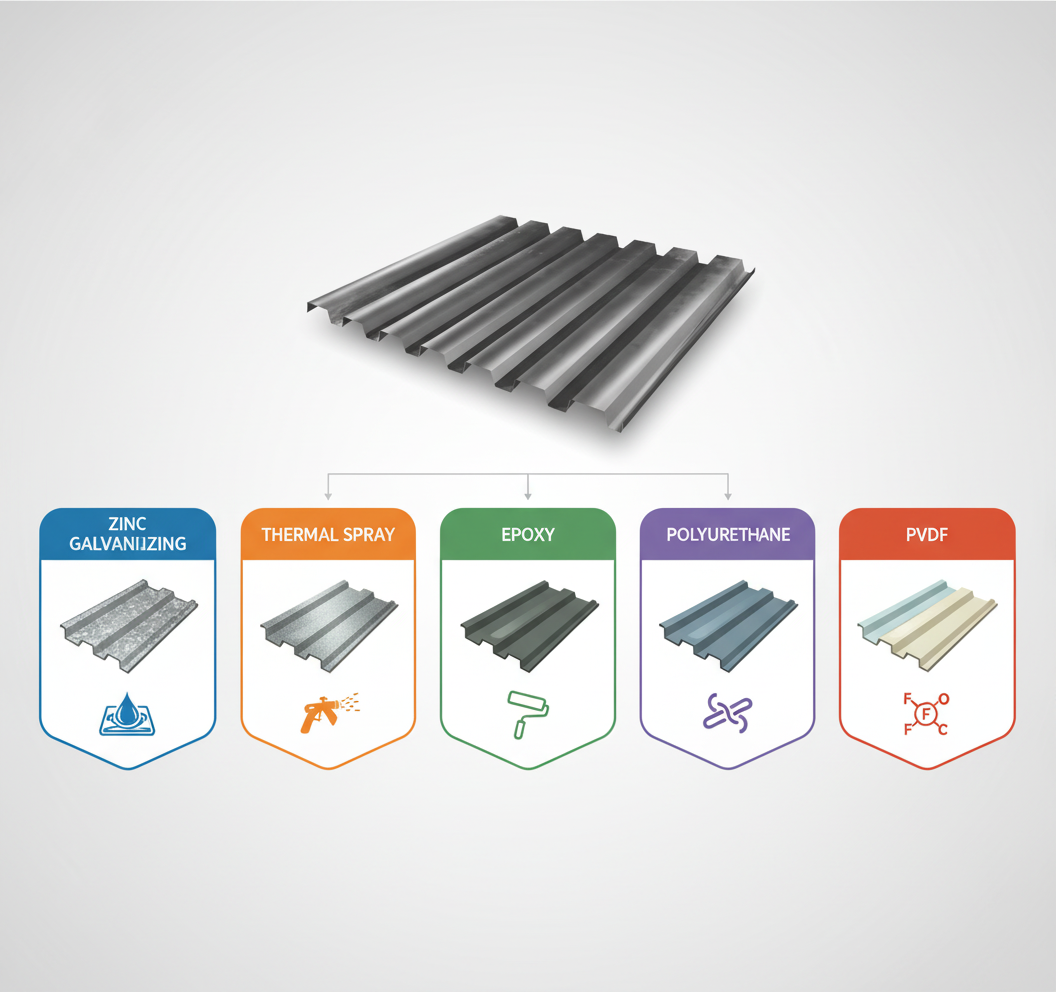 ZINC GALVANIIZING

THERMAL SPRAY

EPOXY

POLYURETHANE

PVDF

F O
F
F C